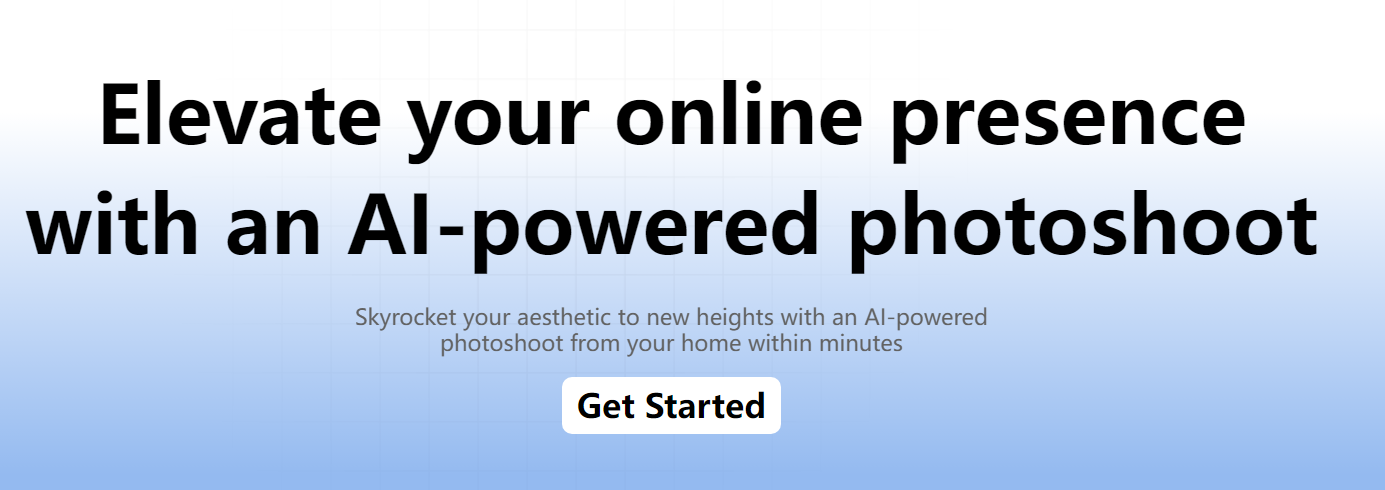 Elevate your online presence with an AI-powered photoshoot

Skyrocket your aesthetic to new heights with an AI-powered photoshoot from your home within minutes

Get Started